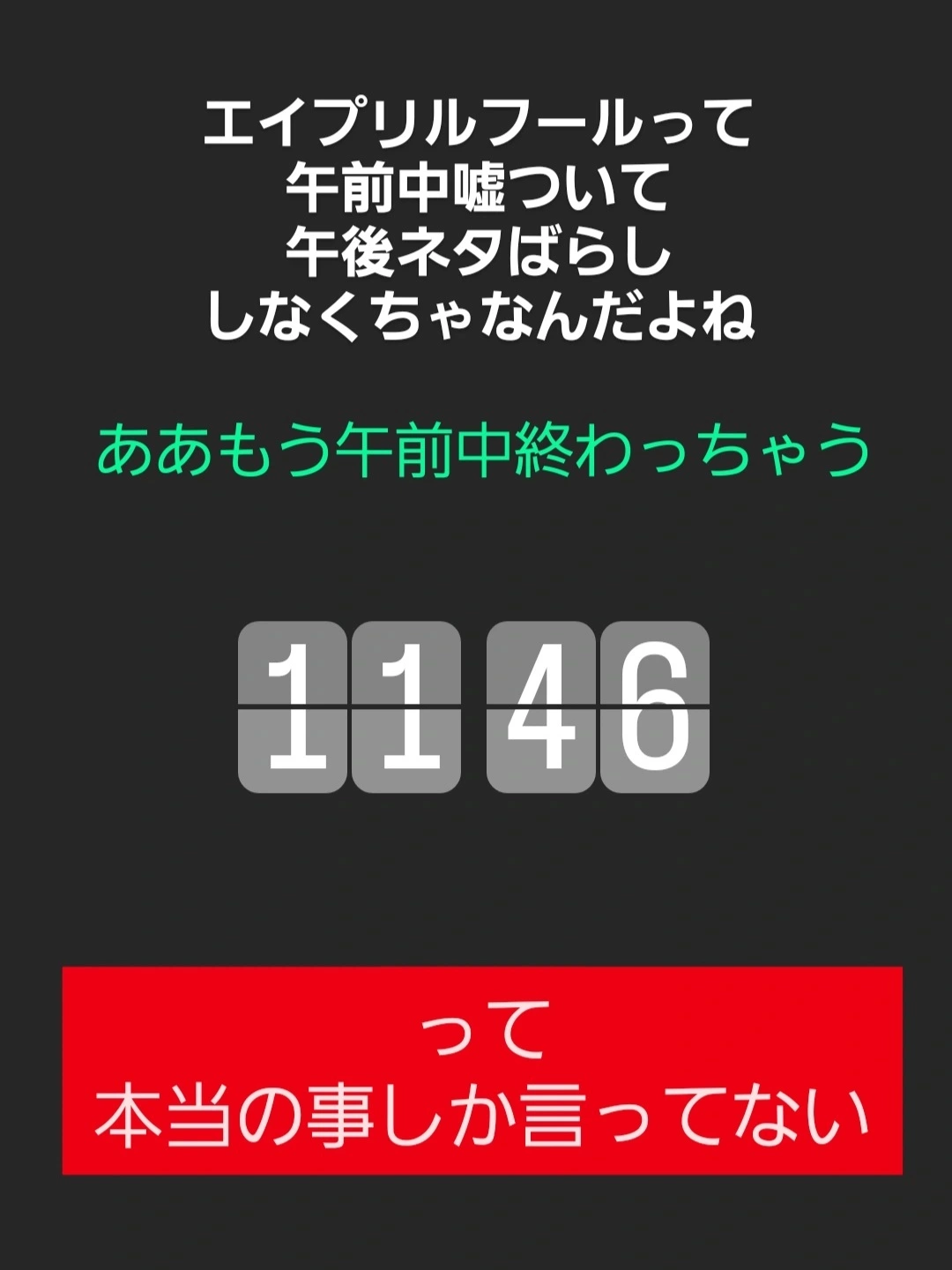 エイプリルフールって
午前中嘘ついて
午後ネタばらし
しなくちゃなんだよね

ああもう午前中終わっちゃう

11 46

って
本当の事しか言ってない